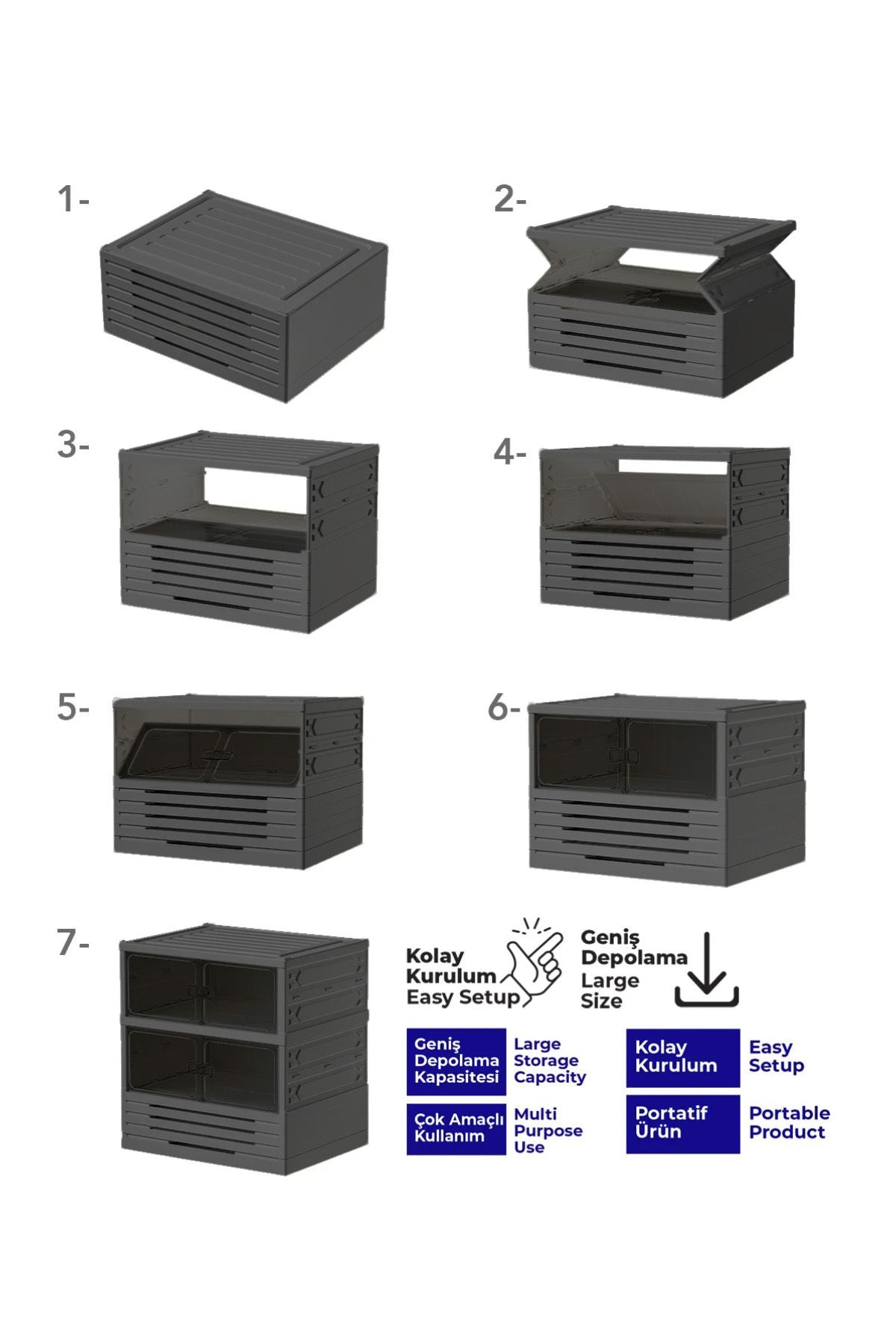 1-

2-

3-

4-

5-

6-

7-

Kolay Kurulum Easy Setup

Geniş Depolama Large Size

Geniş Depolama Kapasitesi

Large Storage Capacity

Kolay Kurulum

Easy Setup

Çok Amaçlı Kullanım

Multi Purpose Use

Portatif Ürün

Portable Product