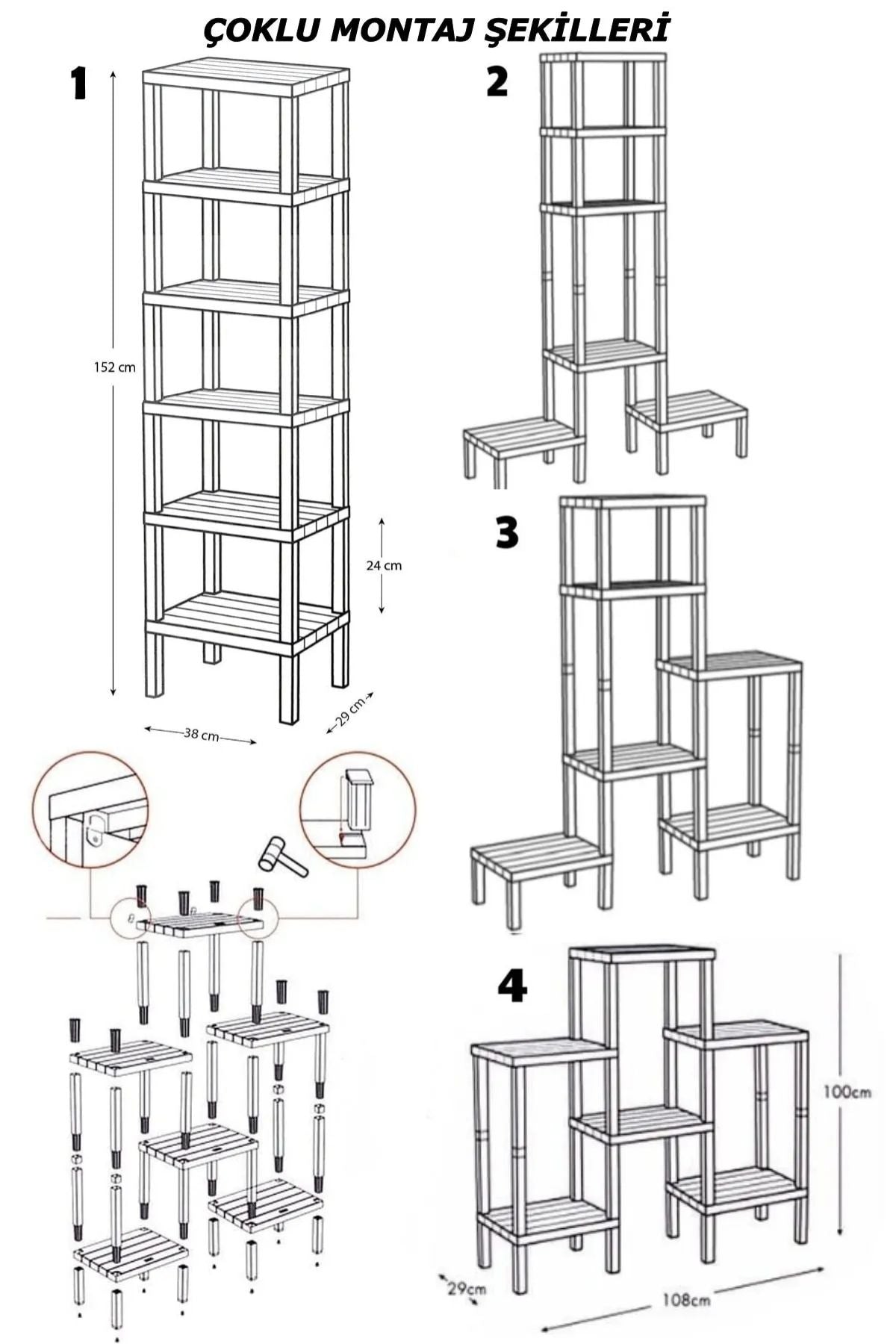 ÇOKLU MONTAJ ŞEKİLLERİ

1

152 cm

24 cm

38 cm

29 cm

2

3

4

100cm

29cm

108cm