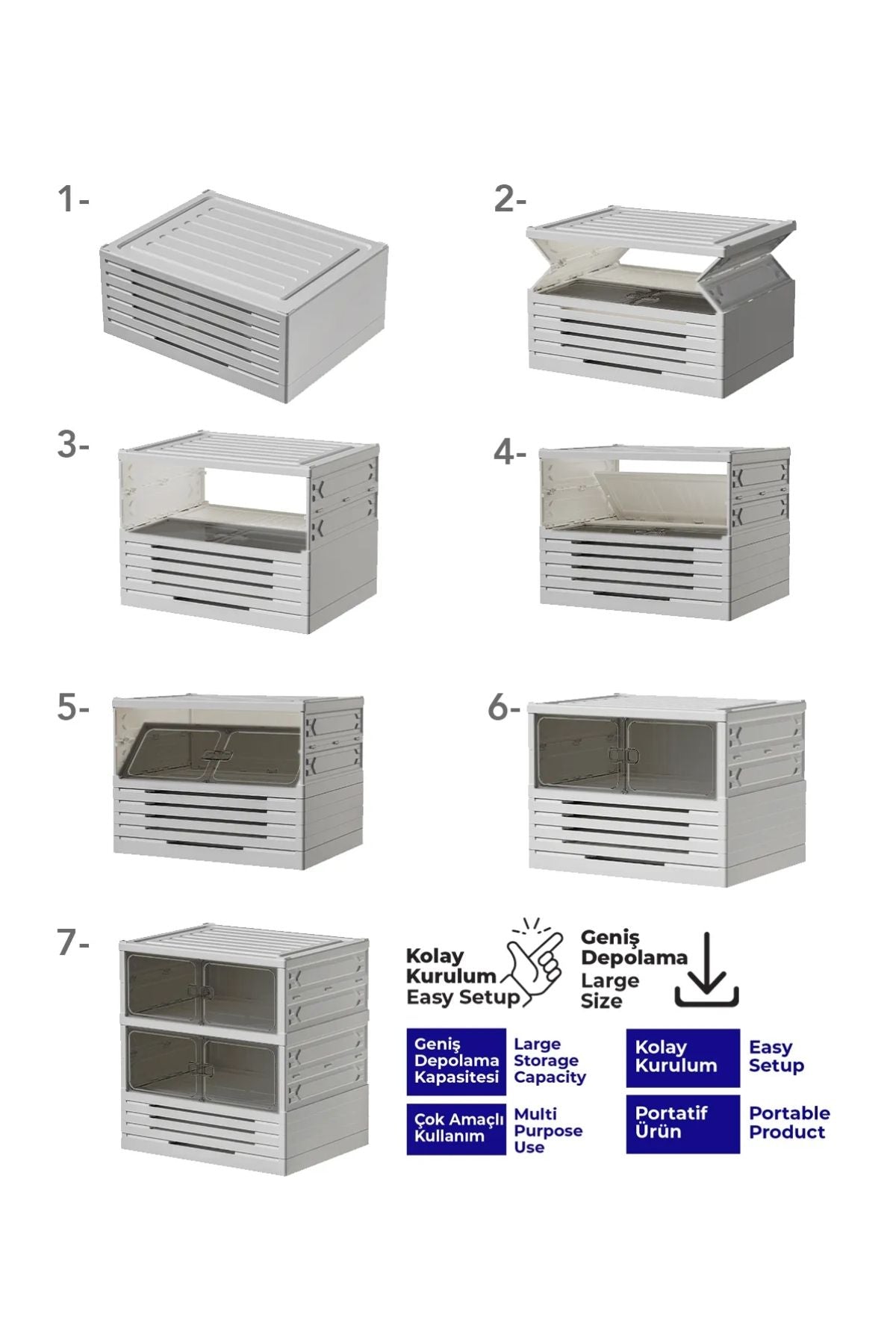 1-

2-

3-

4-

5-

6-

7-

Kolay Kurulum Easy Setup

Geniş Depolama Large Size

Geniş Depolama Kapasitesi

Large Storage Capacity

Kolay Kurulum

Easy Setup

Çok Amaçlı Kullanım

Multi Purpose Use

Portatif Ürün

Portable Product