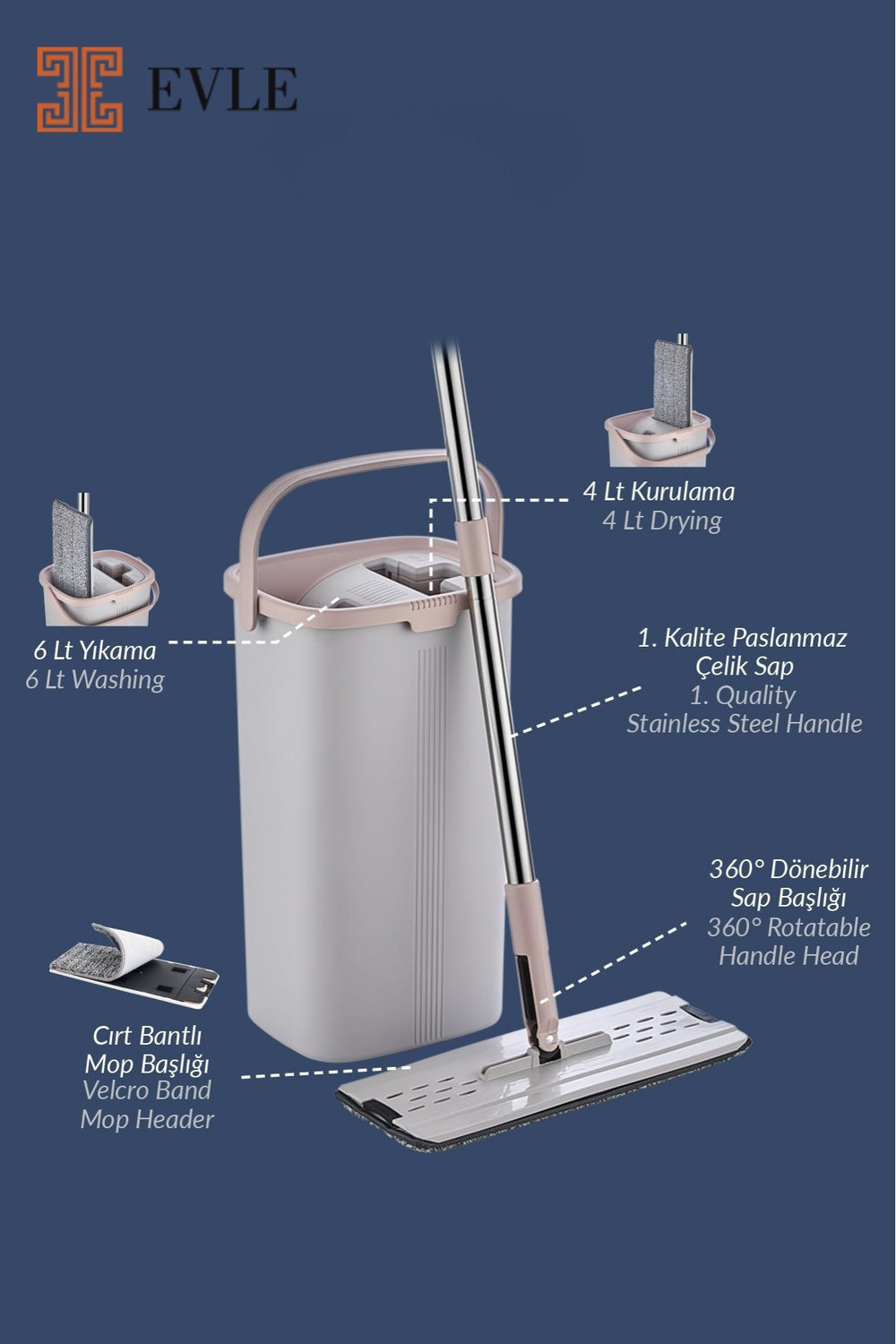 EVLE

4 Lt Kurulama
4 Lt Drying

6 Lt Yıkama
6 Lt Washing

1. Kalite Paslanmaz Çelik Sap
1. Quality Stainless Steel Handle

360° Dönebilir Sap Başlığı
360° Rotatable Handle Head

Cırt Bantlı Mop Başlığı
Velcro Band Mop Header