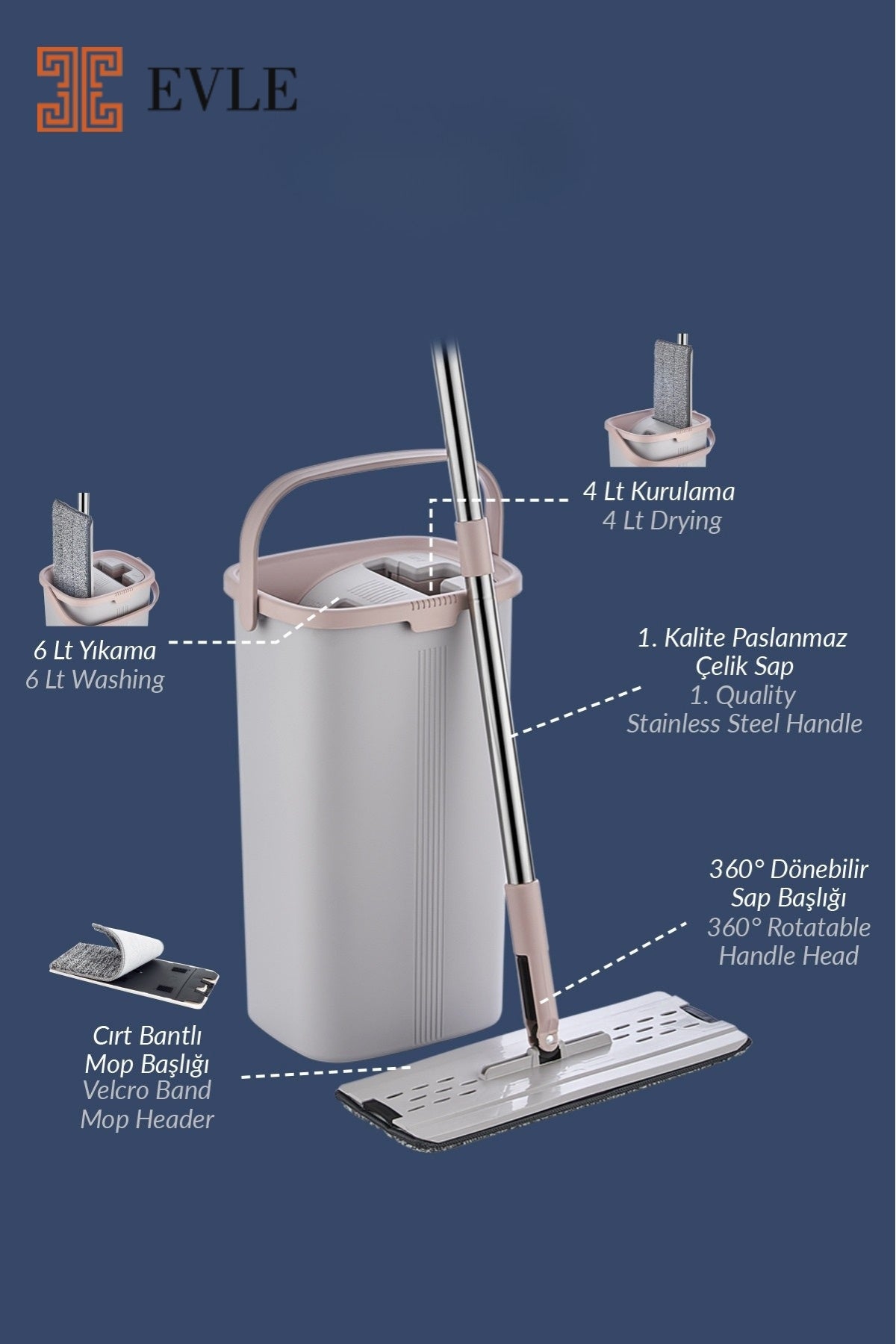 EVLE

4 Lt Kurulama
4 Lt Drying

6 Lt Yıkama
6 Lt Washing

1. Kalite Paslanmaz Çelik Sap
1. Quality Stainless Steel Handle

360° Dönebilir Sap Başlığı
360° Rotatable Handle Head

Cırt Bantlı Mop Başlığı
Velcro Band Mop Header