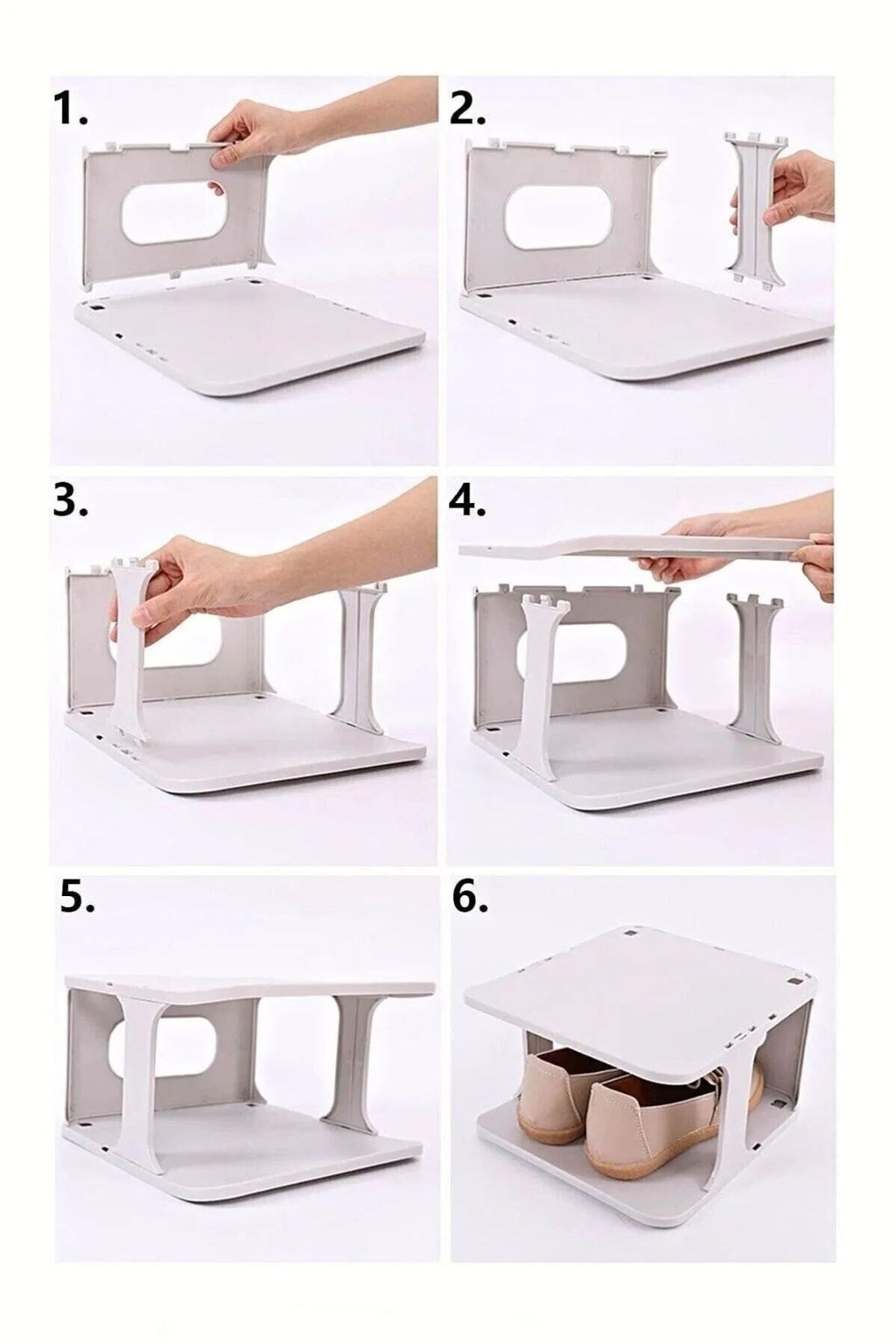 1.

2.

3.

4.

5.

6.